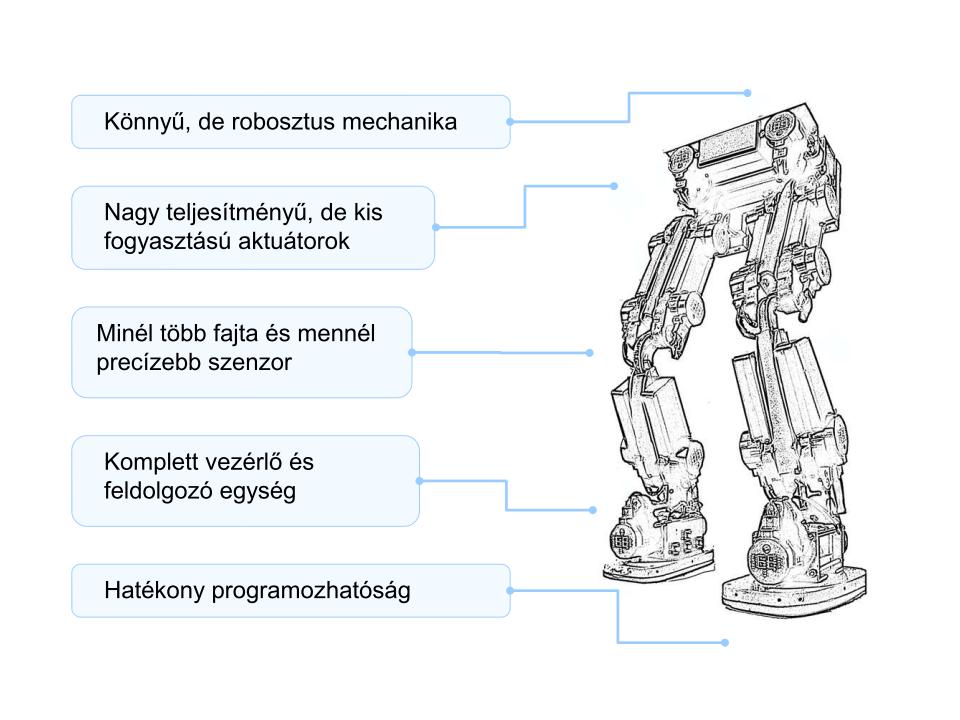 Könnyű, de robosztus mechanika

Nagy teljesítményű, de kis fogyasztású aktuátorok

Minél több fajta és mennél precízebb szenzor

Komplett vezérlő és feldolgozó egység

Hatékony programozhatóság